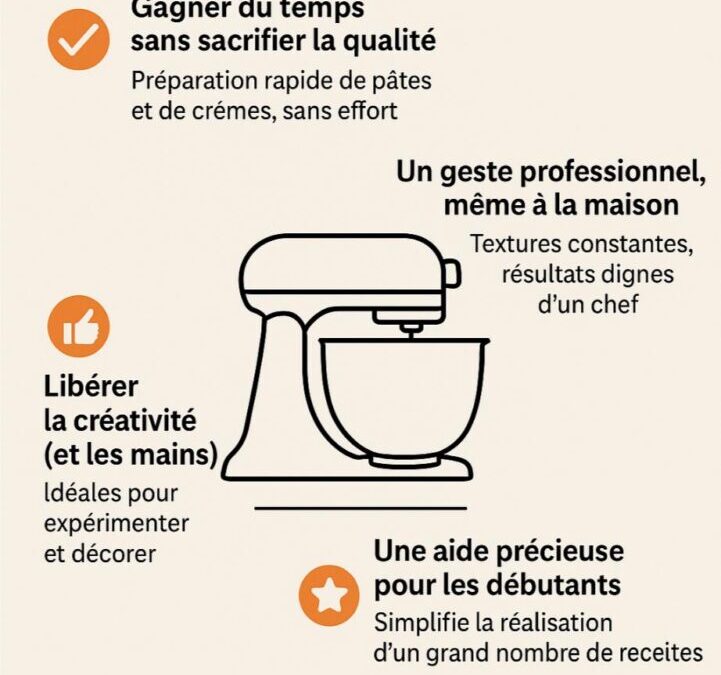 Gagner du temps sans sacrifier la qualité

Préparation rapide de pâtes et de crémes, sans effort

Un geste professionnel, même à la maison

Textures constantes, résultats dignes d'un chef

Libérer la créativité (et les mains)

Idéales pour expérimenter et décorer

Une aide précieuse pour les débutants

Simplifie la réalisation d'un grand nombre de receites